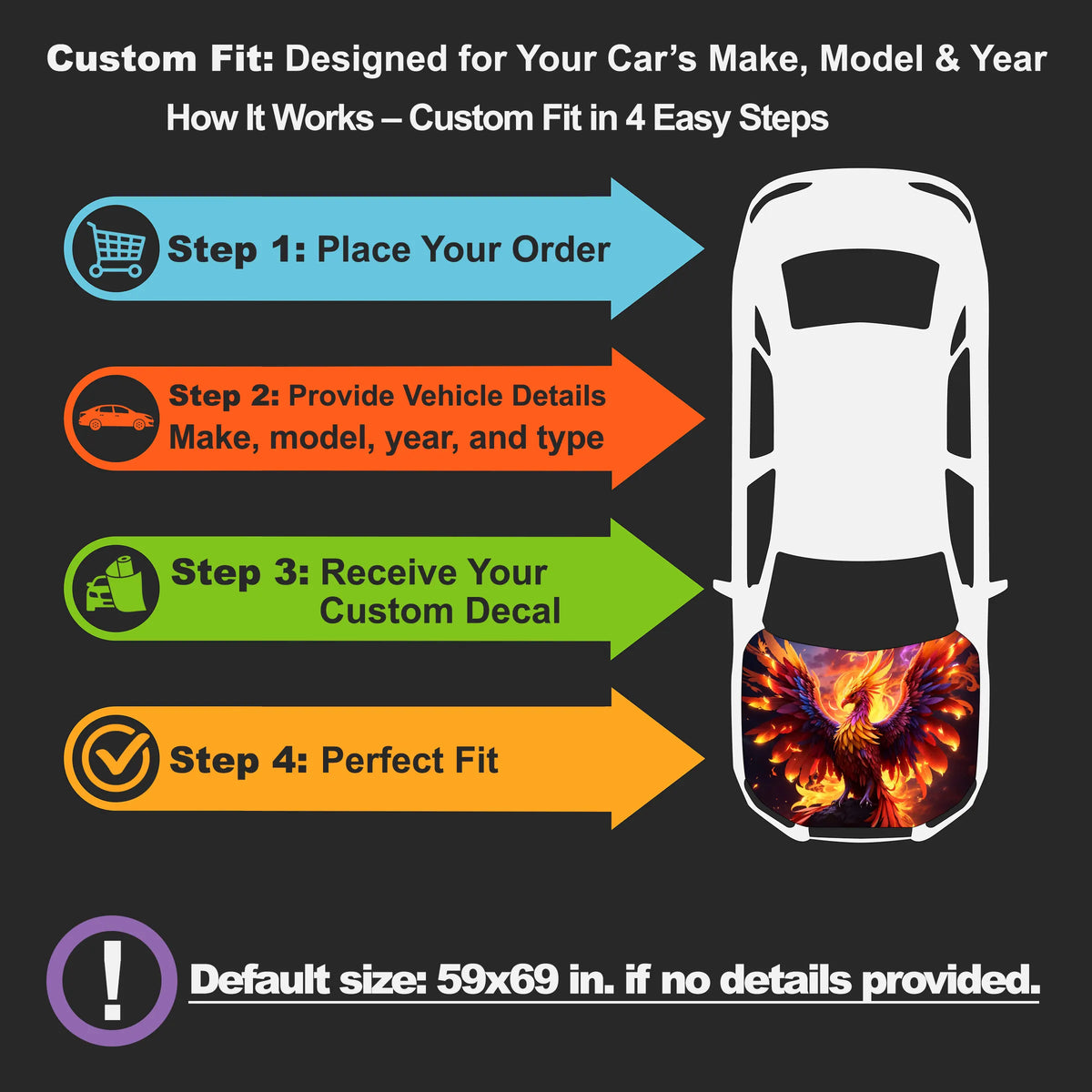 Custom Fit: Designed for Your Car's Make, Model & Year

How It Works – Custom Fit in 4 Easy Steps

Step 1: Place Your Order

Step 2: Provide Vehicle Details
Make, model, year, and type

Step 3: Receive Your Custom Decal

Step 4: Perfect Fit

!

Default size: 59x69 in. if no details provided.